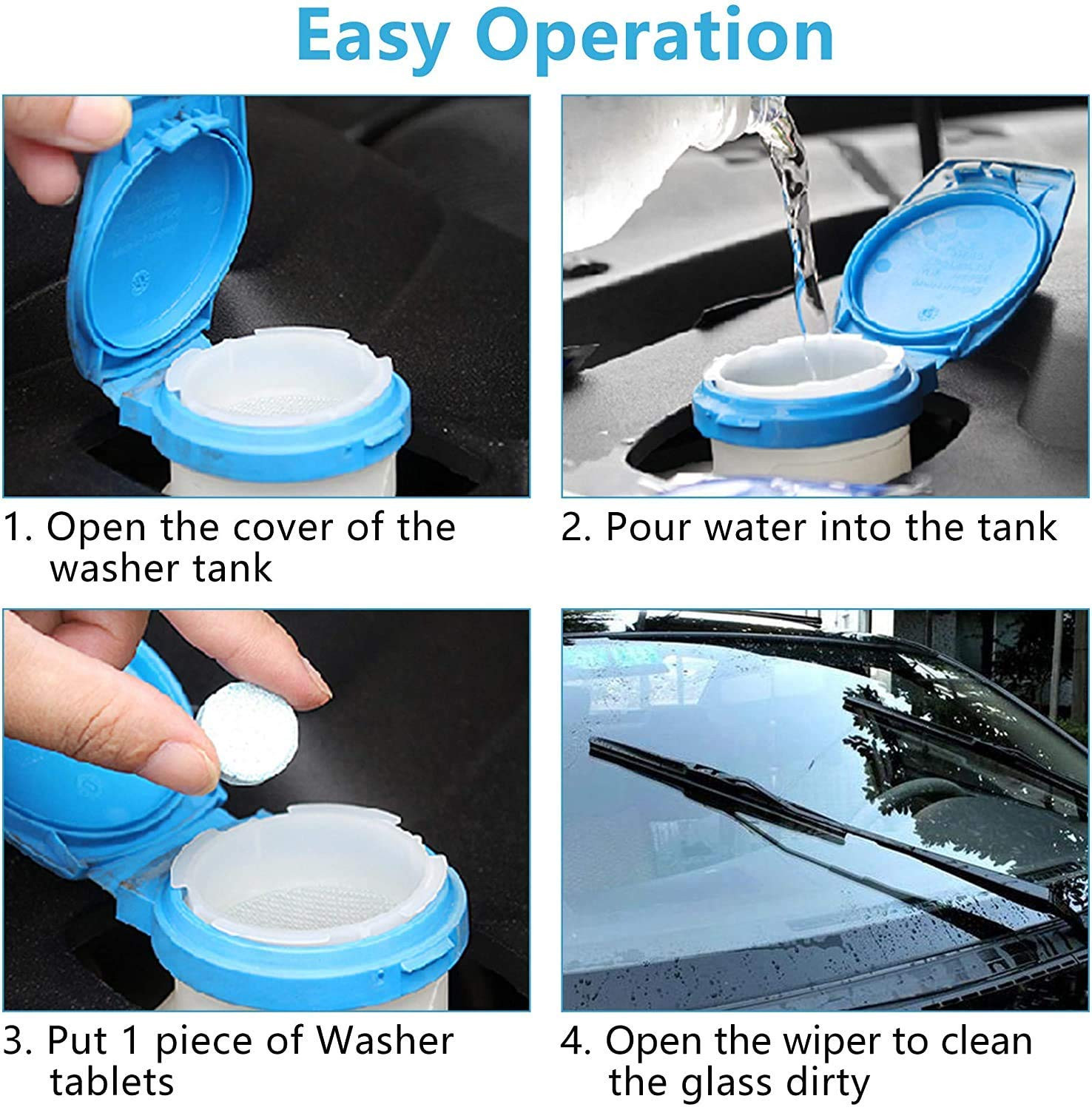 Easy Operation

1. Open the cover of the washer tank

2. Pour water into the tank

3. Put 1 piece of Washer tablets

4. Open the wiper to clean the glass dirty