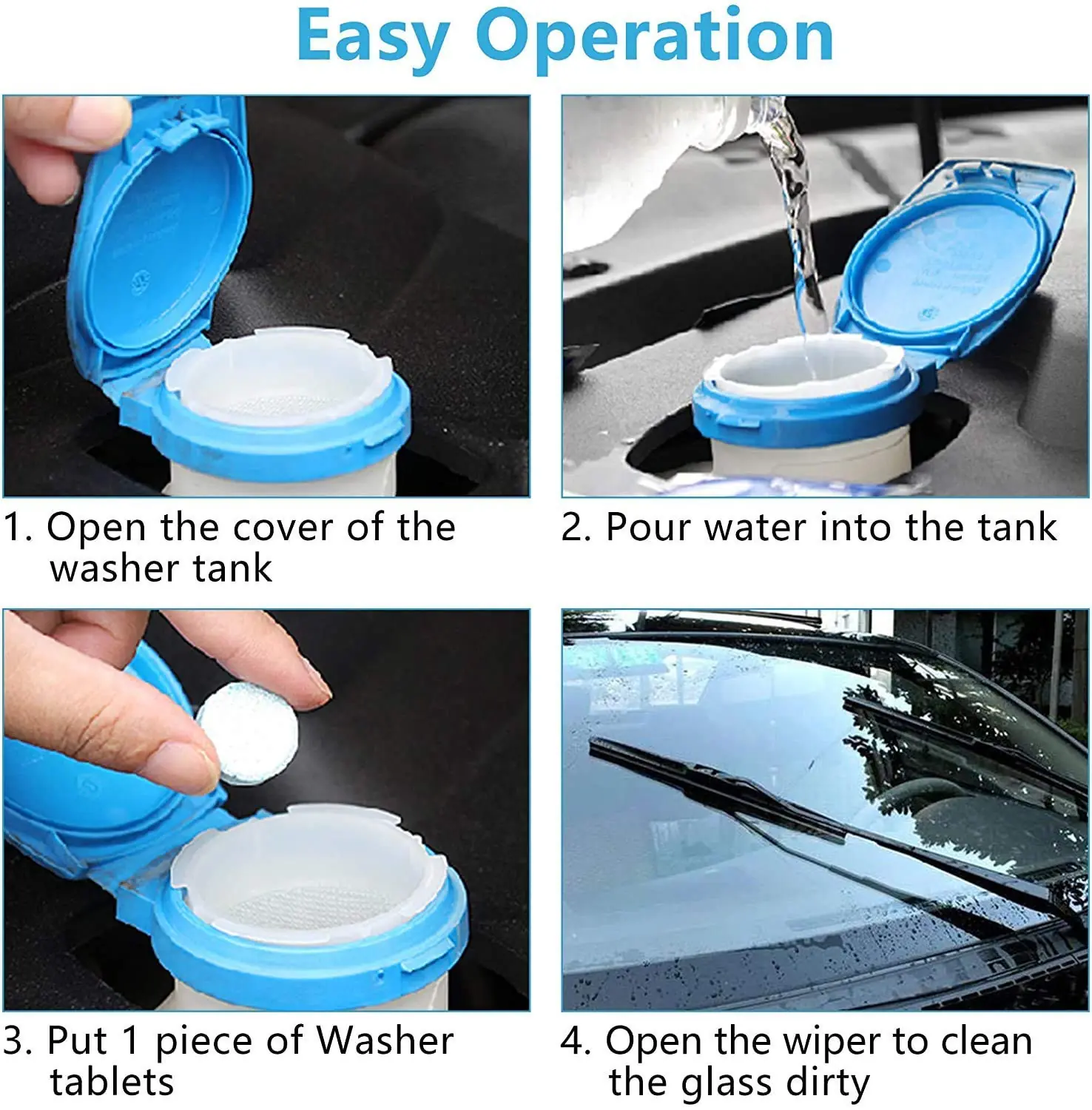 Easy Operation

1. Open the cover of the washer tank

2. Pour water into the tank

3. Put 1 piece of Washer tablets

4. Open the wiper to clean the glass dirty